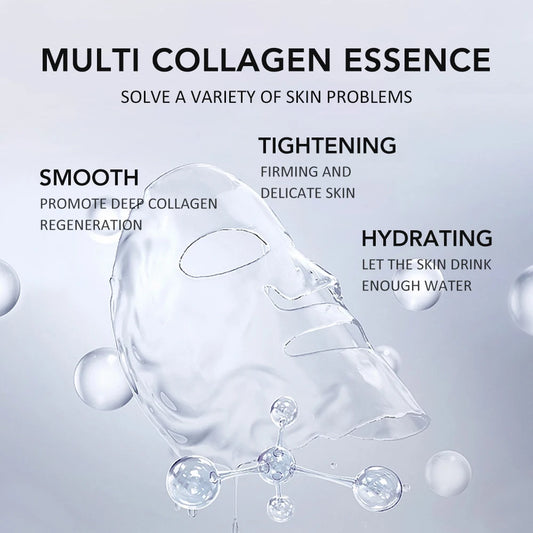 MULTI COLLAGEN ESSENCE

SOLVE A VARIETY OF SKIN PROBLEMS

SMOOTH
PROMOTE DEEP COLLAGEN REGENERATION

TIGHTENING
FIRMING AND DELICATE SKIN

HYDRATING
LET THE SKIN DRINK ENOUGH WATER